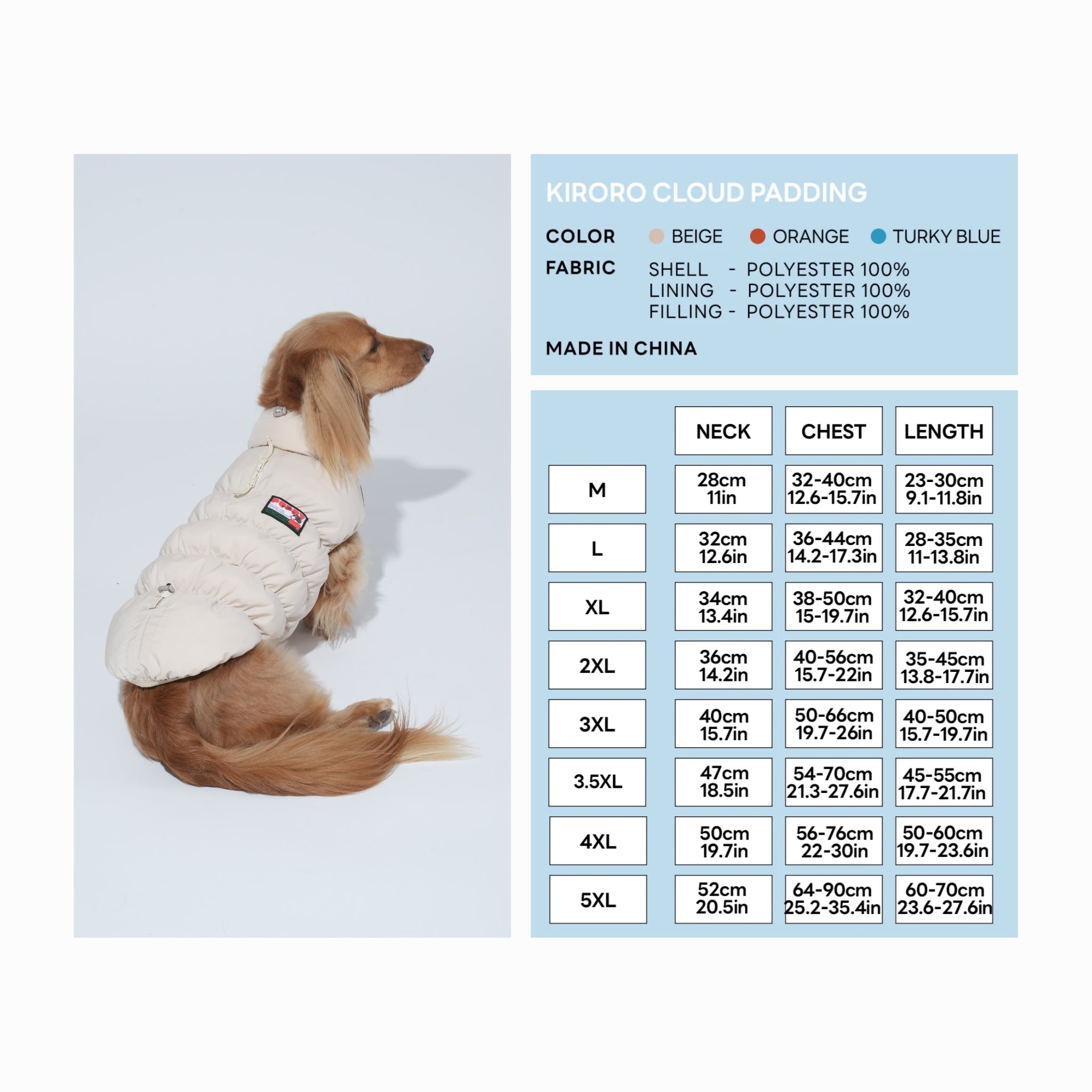 KIRORO CLOUD PADDING

COLOR BEIGE ORANGE TURKY BLUE

FABRIC SHELL - POLYESTER 100%
LINING - POLYESTER 100%
FILLING - POLYESTER 100%

MADE IN CHINA

| | NECK | CHEST | LENGTH |
|---|---|---|---|
| M | 28cm 11in | 32-40cm 12.6-15.7in | 23-30cm 9.1-11.8in |
| L | 32cm 12.6in | 36-44cm 14.2-17.3in | 28-35cm 11-13.8in |
| XL | 34cm 13.4in | 38-50cm 15-19.7in | 32-40cm 12.6-15.7in |
| 2XL | 36cm 14.2in | 40-56cm 15.7-22in | 35-45cm 13.8-17.7in |
| 3XL | 40cm 15.7in | 50-66cm 19.7-26in | 40-50cm 15.7-19.7in |
| 3.5XL | 47cm 18.5in | 54-70cm 21.3-27.6in | 45-55cm 17.7-21.7in |
| 4XL | 50cm 19.7in | 56-76cm 22-30in | 50-60cm 19.7-23.6in |
| 5XL | 52cm 20.5in | 64-90cm 25.2-35.4in | 60-70cm 23.6-27.6in |